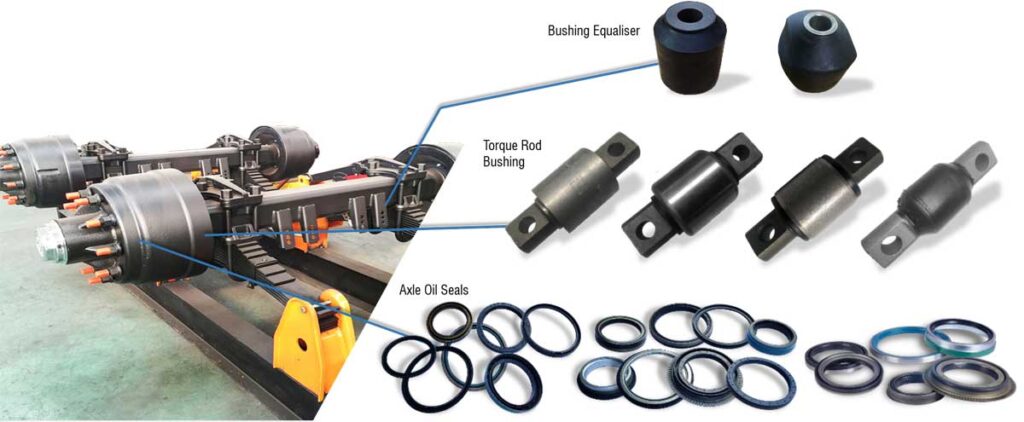 Bushing Equaliser

Torque Rod Bushing

Axle Oil Seals